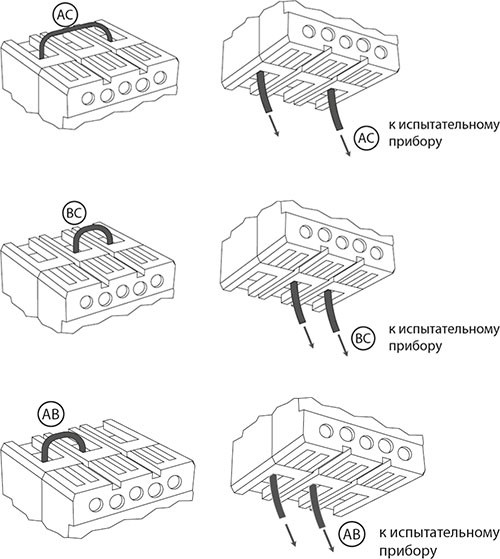 AC

AC к испытательному прибору

BC

BC к испытательному прибору

AB

AB к испытательному прибору